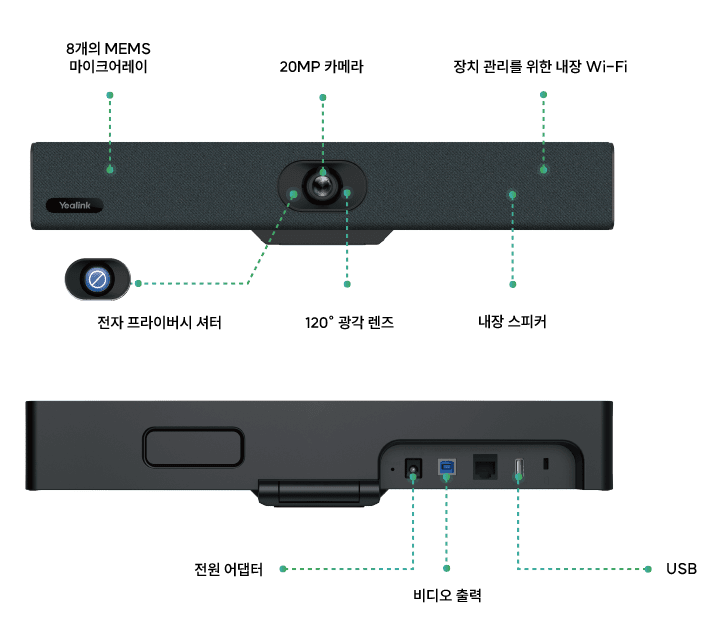 8개의 MEMS
마이크어레이

20MP 카메라

장치 관리를 위한 내장 Wi-Fi

Yealink

전자 프라이버시 셔터

120° 광각 렌즈

내장 스피커

전원 어댑터

비디오 출력

USB